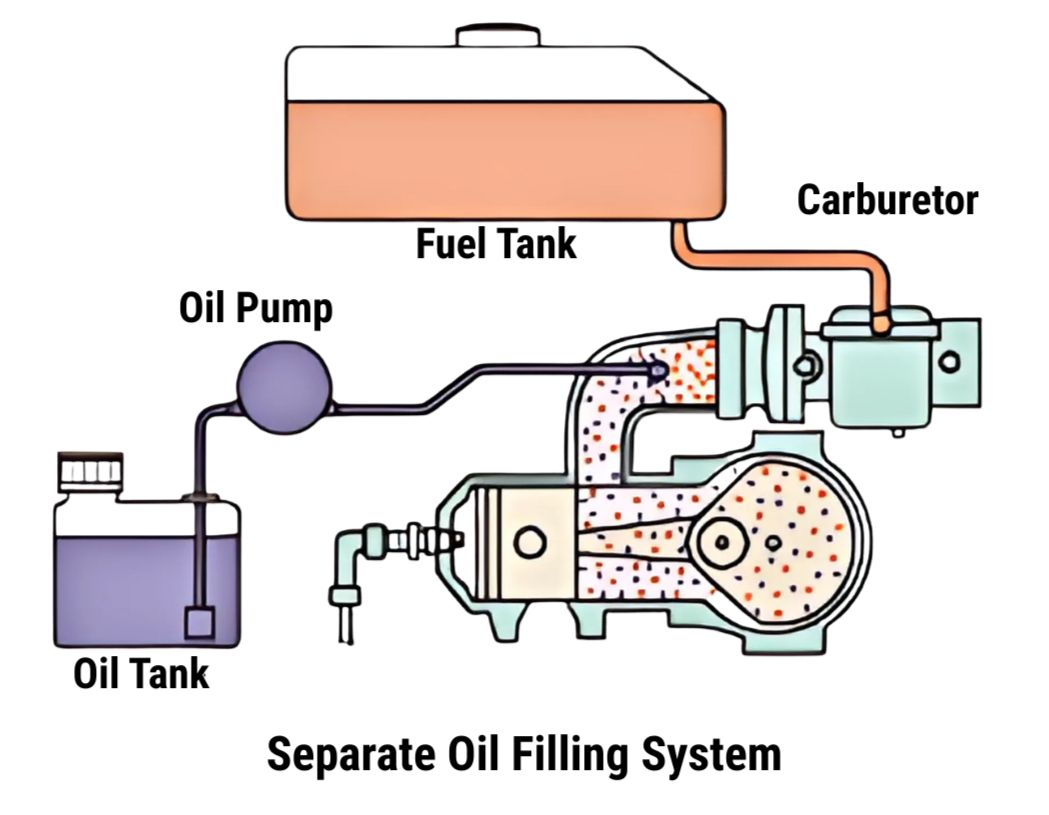 Carburetor

Fuel Tank

Oil Pump

Oil Tank

Separate Oil Filling System