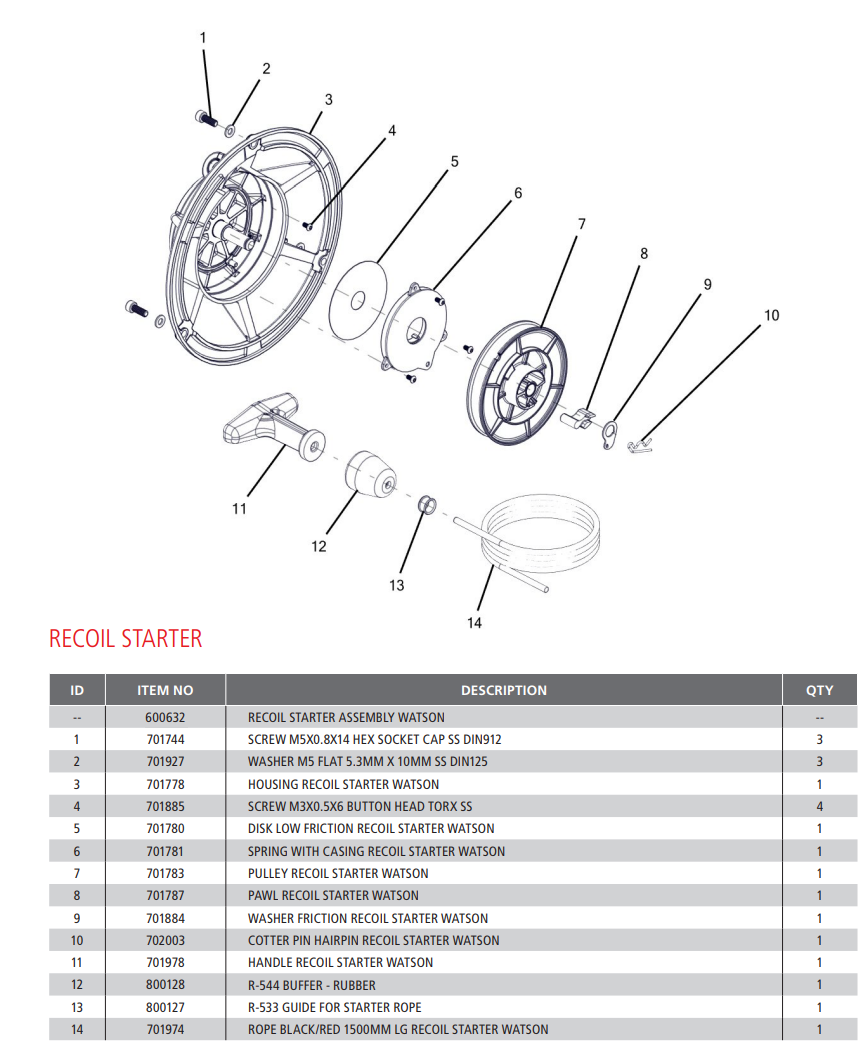 1
2
3
4
5
6
7
8
9
10
11
12
13
14

RECOIL STARTER

| ID | ITEM NO | DESCRIPTION | QTY |
|---|---|---|---|
| -- | 600632 | RECOIL STARTER ASSEMBLY WATSON | -- |
| 1 | 701744 | SCREW M5X0.8X14 HEX SOCKET CAP SS DIN912 | 3 |
| 2 | 701927 | WASHER M5 FLAT 5.3MM X 10MM SS DIN125 | 3 |
| 3 | 701778 | HOUSING RECOIL STARTER WATSON | 1 |
| 4 | 701885 | SCREW M3X0.5X6 BUTTON HEAD TORX SS | 4 |
| 5 | 701780 | DISK LOW FRICTION RECOIL STARTER WATSON | 1 |
| 6 | 701781 | SPRING WITH CASING RECOIL STARTER WATSON | 1 |
| 7 | 701783 | PULLEY RECOIL STARTER WATSON | 1 |
| 8 | 701787 | PAWL RECOIL STARTER WATSON | 1 |
| 9 | 701884 | WASHER FRICTION RECOIL STARTER WATSON | 1 |
| 10 | 702003 | COTTER PIN HAIRPIN RECOIL STARTER WATSON | 1 |
| 11 | 701978 | HANDLE RECOIL STARTER WATSON | 1 |
| 12 | 800128 | R-544 BUFFER - RUBBER | 1 |
| 13 | 800127 | R-533 GUIDE FOR STARTER ROPE | 1 |
| 14 | 701974 | ROPE BLACK/RED 1500MM LG RECOIL STARTER WATSON | 1 |