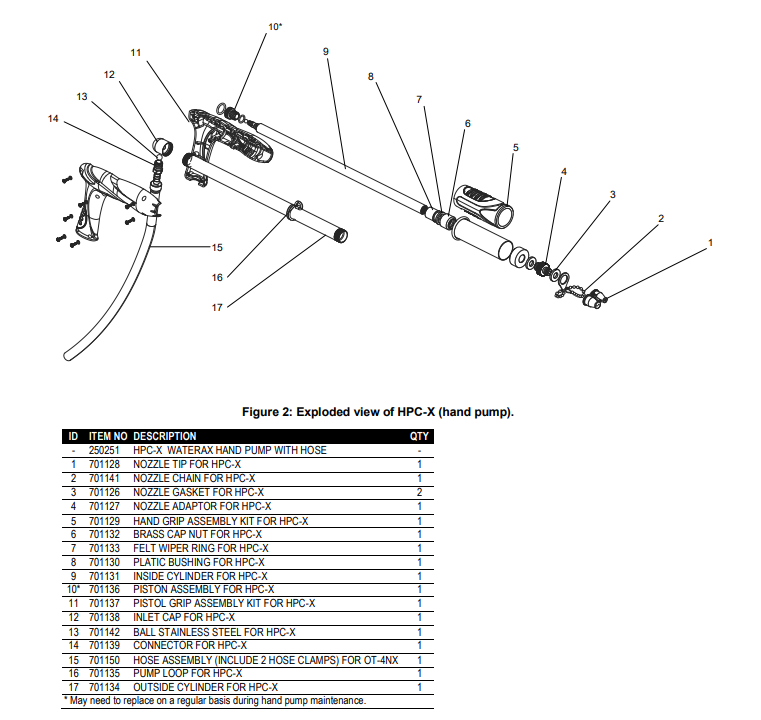 10*
11
9
12
8
13
7
14
6
5
4
3
2
1
15
16
17

Figure 2: Exploded view of HPC-X (hand pump).

| ID | ITEM NO | DESCRIPTION | QTY |
|---|---|---|---|
| - | 250251 | HPC-X WATERAX HAND PUMP WITH HOSE | - |
| 1 | 701128 | NOZZLE TIP FOR HPC-X | 1 |
| 2 | 701141 | NOZZLE CHAIN FOR HPC-X | 1 |
| 3 | 701126 | NOZZLE GASKET FOR HPC-X | 2 |
| 4 | 701127 | NOZZLE ADAPTOR FOR HPC-X | 1 |
| 5 | 701129 | HAND GRIP ASSEMBLY KIT FOR HPC-X | 1 |
| 6 | 701132 | BRASS CAP NUT FOR HPC-X | 1 |
| 7 | 701133 | FELT WIPER RING FOR HPC-X | 1 |
| 8 | 701130 | PLATIC BUSHING FOR HPC-X | 1 |
| 9 | 701131 | INSIDE CYLINDER FOR HPC-X | 1 |
| 10* | 701136 | PISTON ASSEMBLY FOR HPC-X | 1 |
| 11 | 701137 | PISTOL GRIP ASSEMBLY KIT FOR HPC-X | 1 |
| 12 | 701138 | INLET CAP FOR HPC-X | 1 |
| 13 | 701142 | BALL STAINLESS STEEL FOR HPC-X | 1 |
| 14 | 701139 | CONNECTOR FOR HPC-X | 1 |
| 15 | 701150 | HOSE ASSEMBLY (INCLUDE 2 HOSE CLAMPS) FOR OT-4NX | 1 |
| 16 | 701135 | PUMP LOOP FOR HPC-X | 1 |
| 17 | 701134 | OUTSIDE CYLINDER FOR HPC-X | 1 |

* May need to replace on a regular basis during hand pump maintenance.