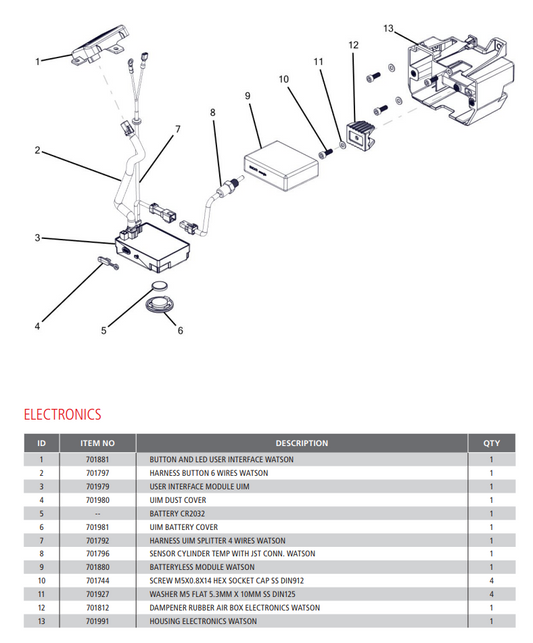 1
2
3
4
5
6
7
8
9
10
11
12
13

ELECTRONICS

| ID | ITEM NO | DESCRIPTION | QTY |
|---|---|---|---|
| 1 | 701881 | BUTTON AND LED USER INTERFACE WATSON | 1 |
| 2 | 701797 | HARNESS BUTTON 6 WIRES WATSON | 1 |
| 3 | 701979 | USER INTERFACE MODULE UIM | 1 |
| 4 | 701980 | UIM DUST COVER | 1 |
| 5 | -- | BATTERY CR2032 | 1 |
| 6 | 701981 | UIM BATTERY COVER | 1 |
| 7 | 701792 | HARNESS UIM SPLITTER 4 WIRES WATSON | 1 |
| 8 | 701796 | SENSOR CYLINDER TEMP WITH JST CONN. WATSON | 1 |
| 9 | 701880 | BATTERYLESS MODULE WATSON | 1 |
| 10 | 701744 | SCREW M5X0.8X14 HEX SOCKET CAP SS DIN912 | 4 |
| 11 | 701927 | WASHER M5 FLAT 5.3MM X 10MM SS DIN125 | 4 |
| 12 | 701812 | DAMPENER RUBBER AIR BOX ELECTRONICS WATSON | 1 |
| 13 | 701991 | HOUSING ELECTRONICS WATSON | 1 |