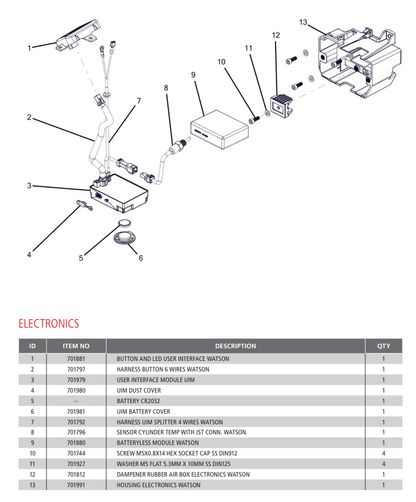 1
2
3
4
5
6
7
8
9
10
11
12
13

ELECTRONICS

| ID | ITEM NO | DESCRIPTION | QTY |
|---|---|---|---|
| 1 | 701881 | BUTTON AND LED USER INTERFACE WATSON | 1 |
| 2 | 701797 | HARNESS BUTTON 6 WIRES WATSON | 1 |
| 3 | 701979 | USER INTERFACE MODULE UIM | 1 |
| 4 | 701980 | UIM DUST COVER | 1 |
| 5 | -- | BATTERY CR2032 | 1 |
| 6 | 701981 | UIM BATTERY COVER | 1 |
| 7 | 701792 | HARNESS UIM SPLITTER 4 WIRES WATSON | 1 |
| 8 | 701796 | SENSOR CYLINDER TEMP WITH JST CONN. WATSON | 1 |
| 9 | 701880 | BATTERYLESS MODULE WATSON | 1 |
| 10 | 701744 | SCREW M5X0.8X14 HEX SOCKET CAP SS DIN912 | 4 |
| 11 | 701927 | WASHER M5 FLAT 5.3MM X 10MM SS DIN125 | 4 |
| 12 | 701812 | DAMPENER RUBBER AIR BOX ELECTRONICS WATSON | 1 |
| 13 | 701991 | HOUSING ELECTRONICS WATSON | 1 |