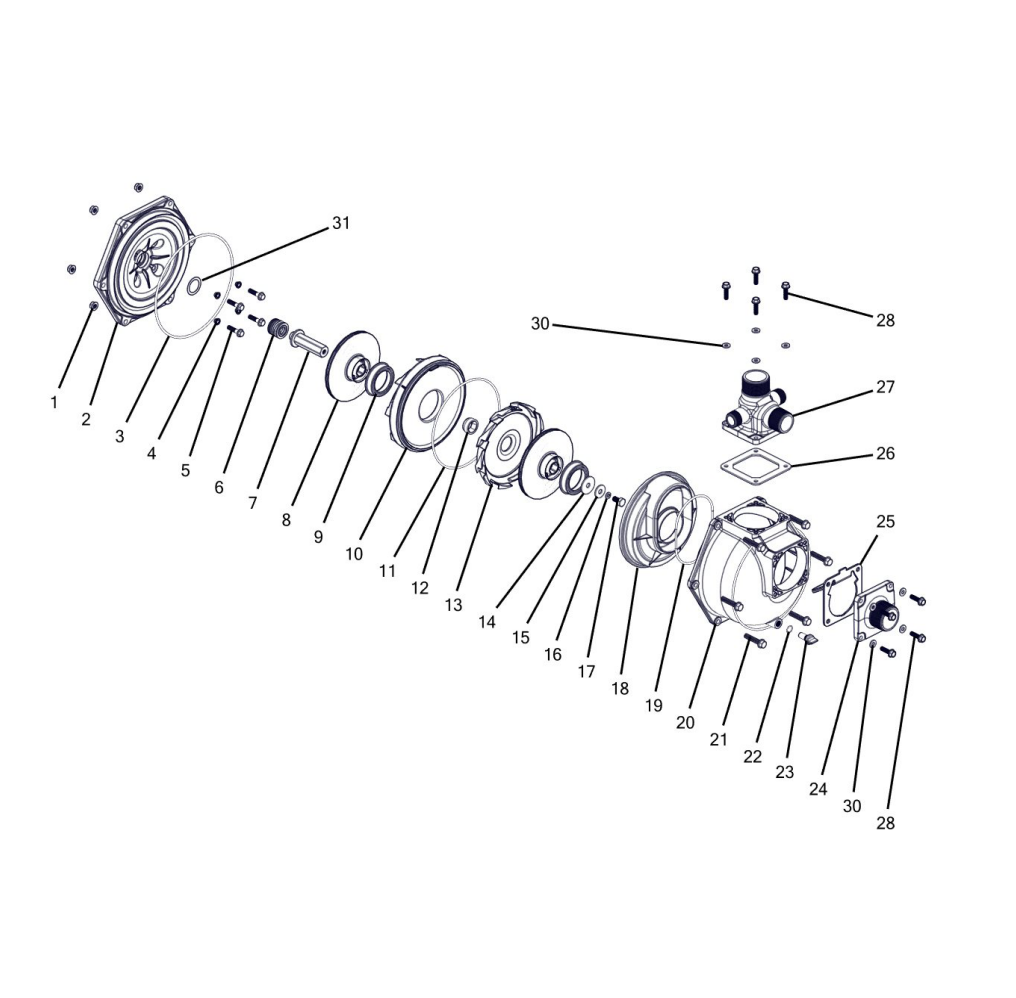 31
30
28
27
26
25
1
2
3
4
5
6
7
8
9
10
11
12
13
14
15
16
17
18
19
20
21
22
23
24
30
28