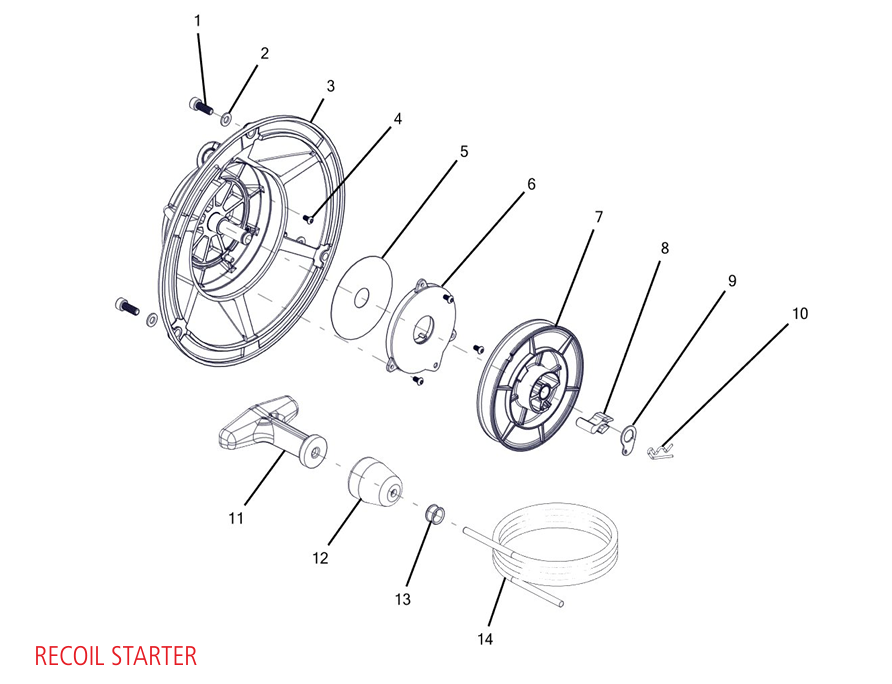 1
2
3
4
5
6
7
8
9
10
11
12
13
14
RECOIL STARTER