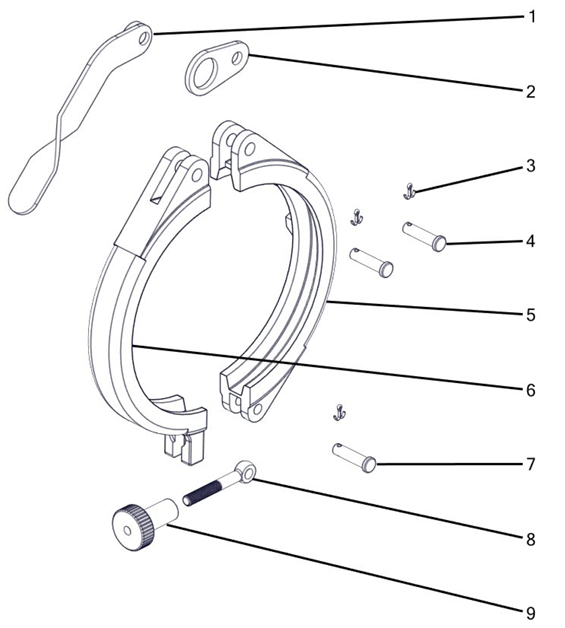 1
2
3
4
5
6
7
8
9