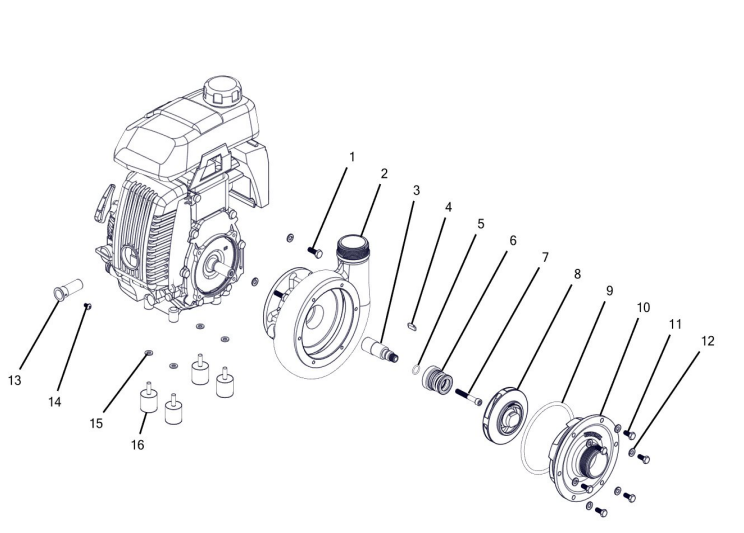 1
2
3
4
5
6
7
8
9
10
11
12
13
14
15
16