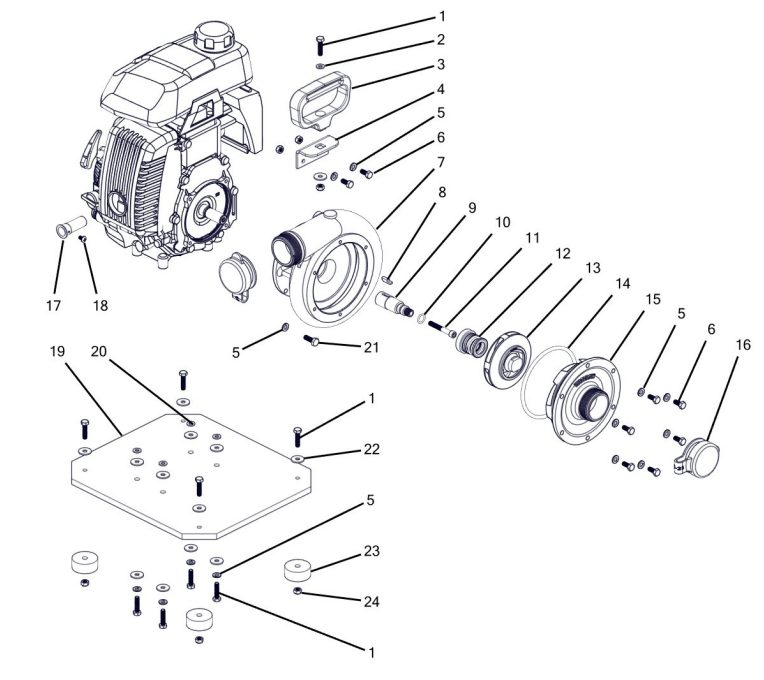 1
2
3
4
5
6
7
8
9
10
11
12
13
14
15
5
6
16
17
18
5
21
19
20
1
22
5
23
24
1