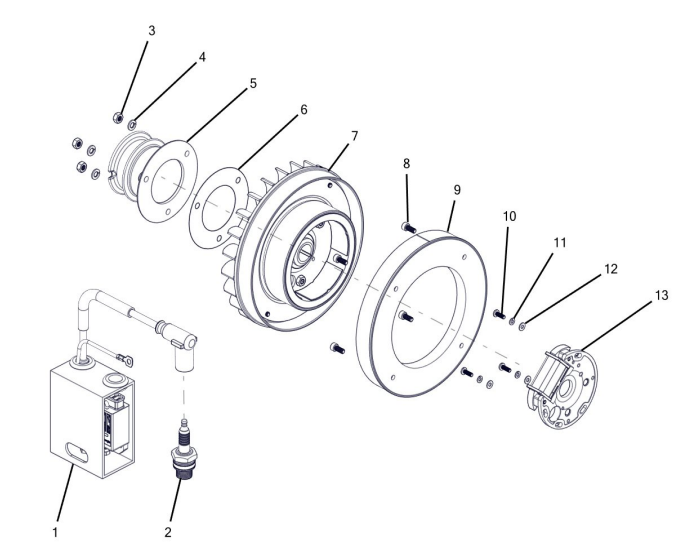 3
4
5
6
7
8
9
10
11
12
13
1
2