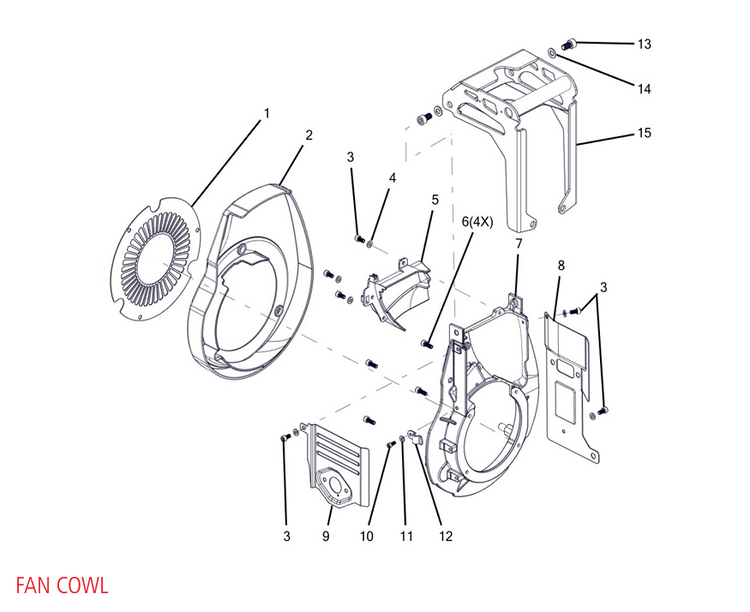 13
14
15
1
2
3
4
5
6(4X)
7
8
3
3
9
10
11
12

FAN COWL