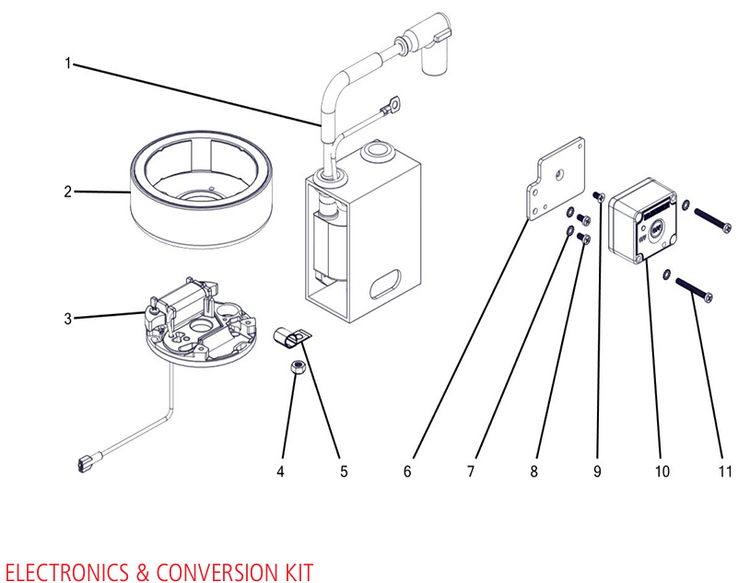 1
2
3
4
5
6
7
8
9
10
11

ELECTRONICS & CONVERSION KIT