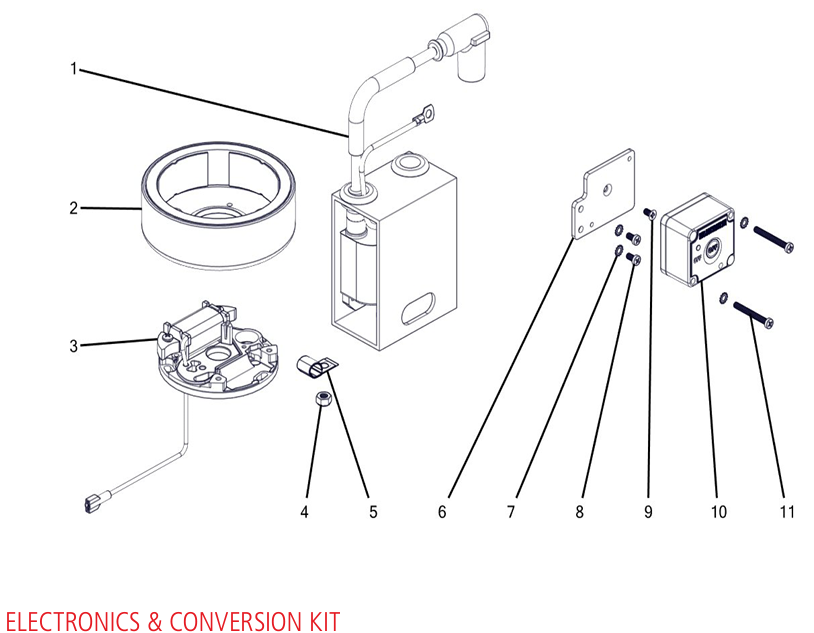 1
2
3
4
5
6
7
8
9
10
11

ELECTRONICS & CONVERSION KIT