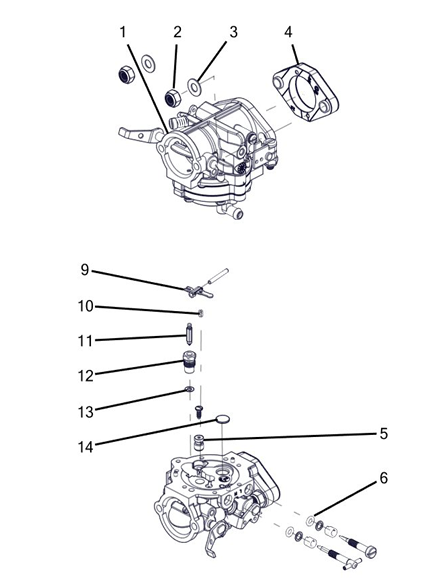 1
2
3
4
9
10
11
12
13
14
5
6