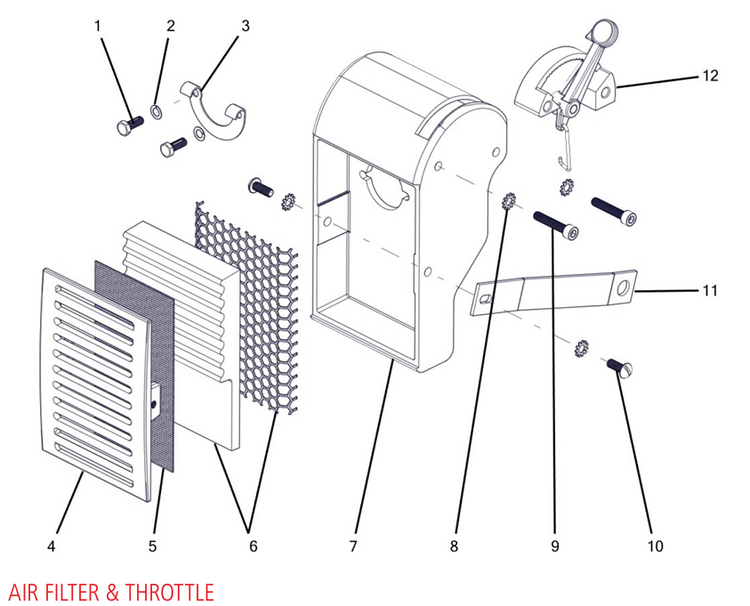 1
2
3
12
11
4
5
6
7
8
9
10

AIR FILTER & THROTTLE