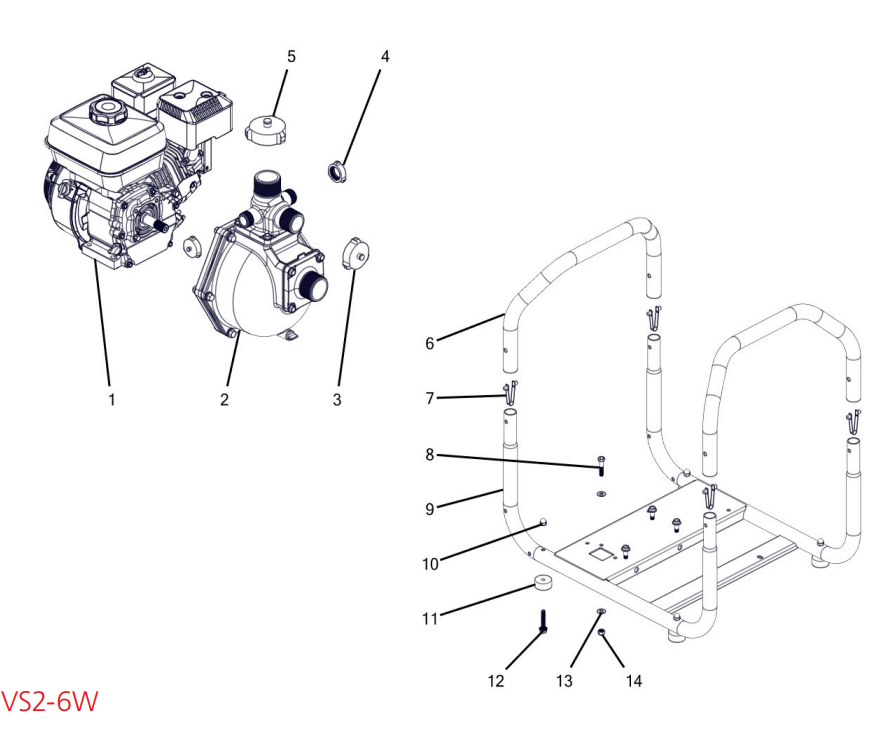 5
4
1
2
3
6
7
8
9
10
11
12
13
14
VS2-6W