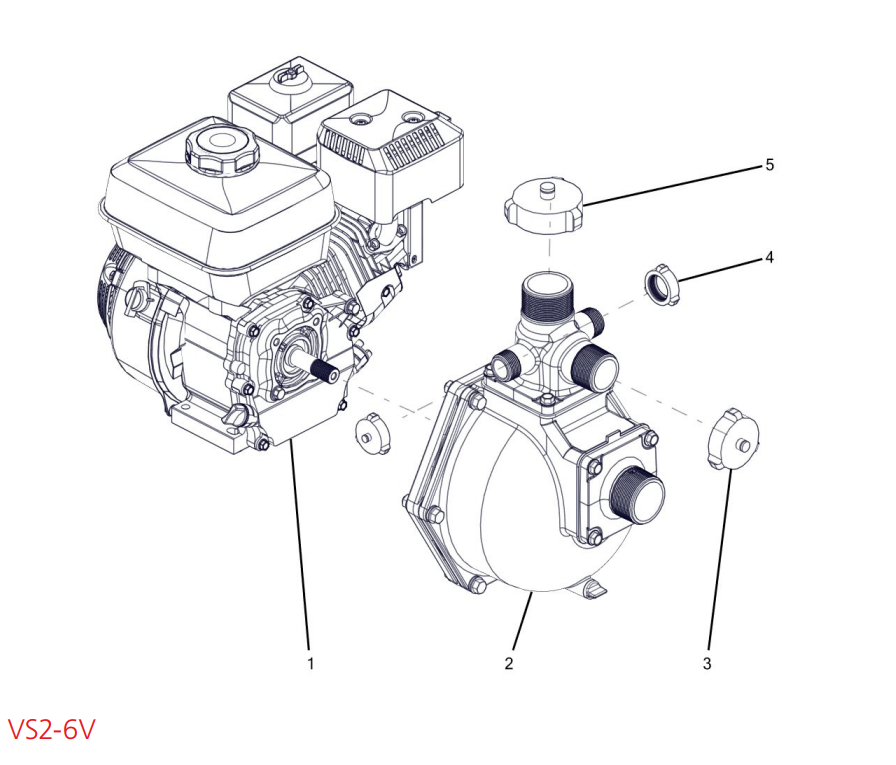 5

4

1

2

3

VS2-6V