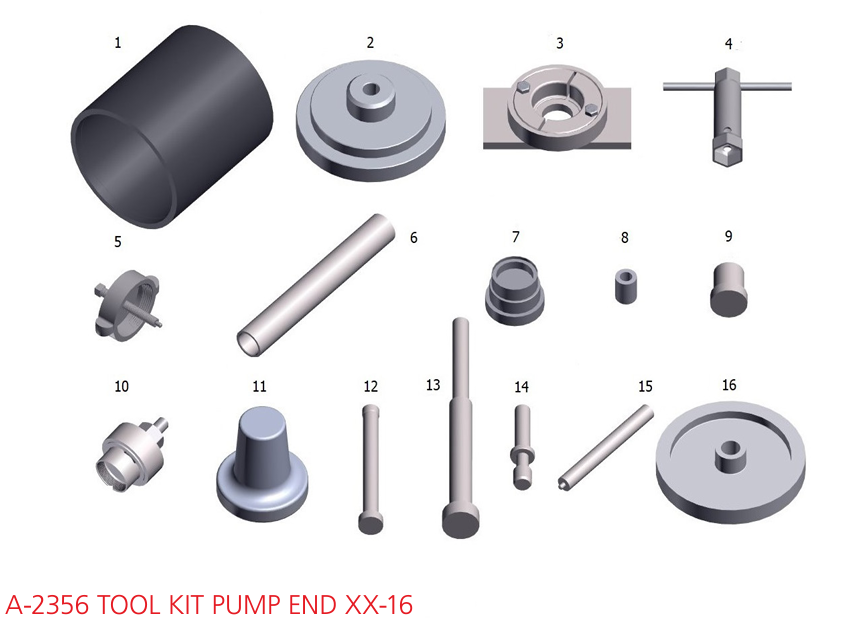 1
2
3
4
5
6
7
8
9
10
11
12
13
14
15
16
A-2356 TOOL KIT PUMP END XX-16