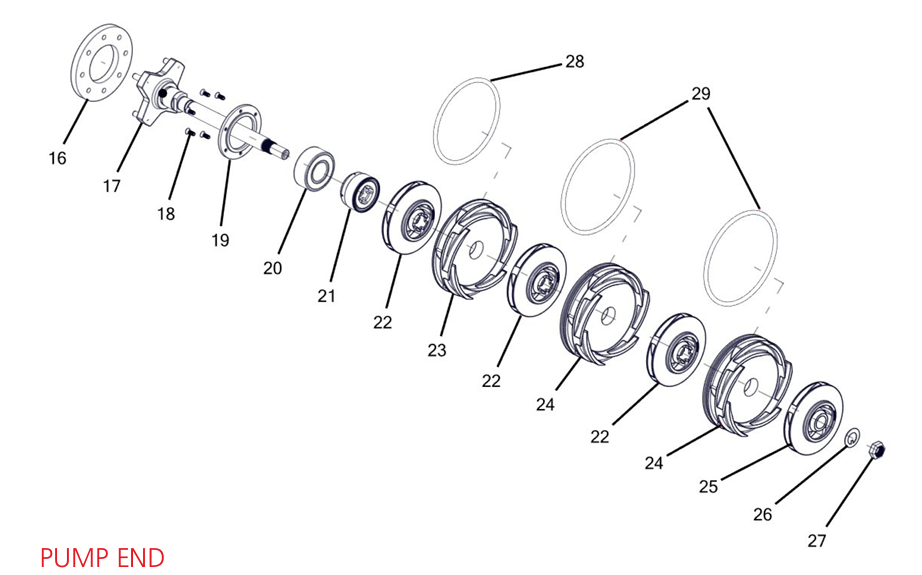 28
29
16
17
18
19
20
21
22
23
22
24
22
24
25
26
27
PUMP END