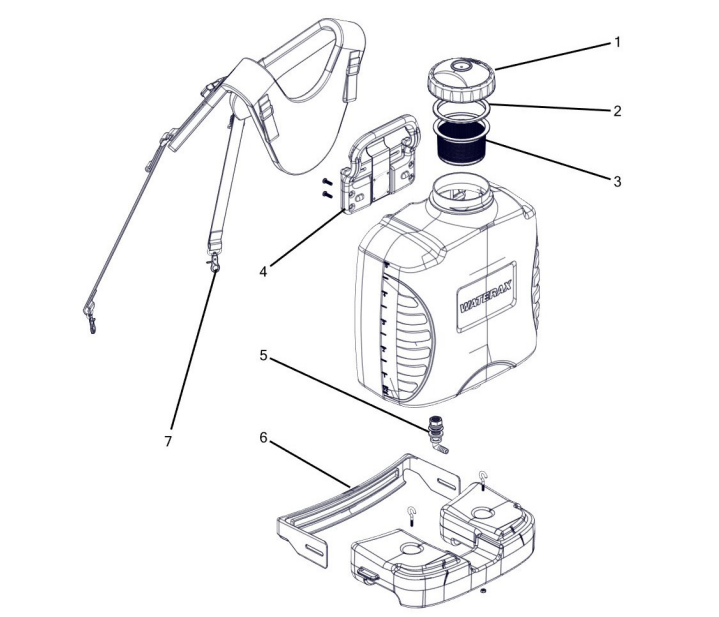 1
2
3
4
WATERAX
5
6
7