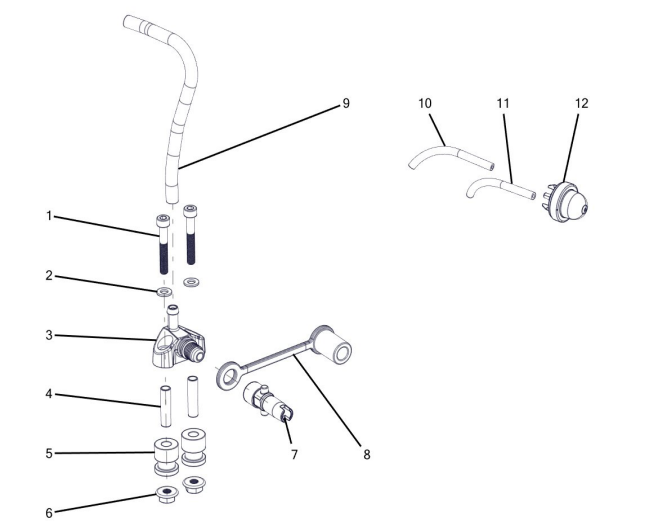 9
10
11
12
1
2
3
4
5
6
7
8