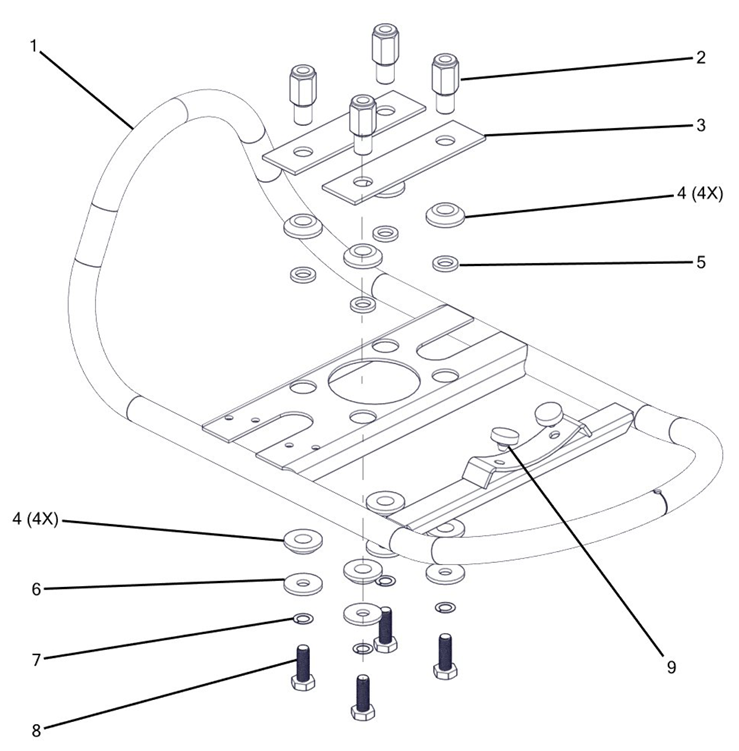 1
2
3
4 (4X)
5
4 (4X)
6
7
8
9