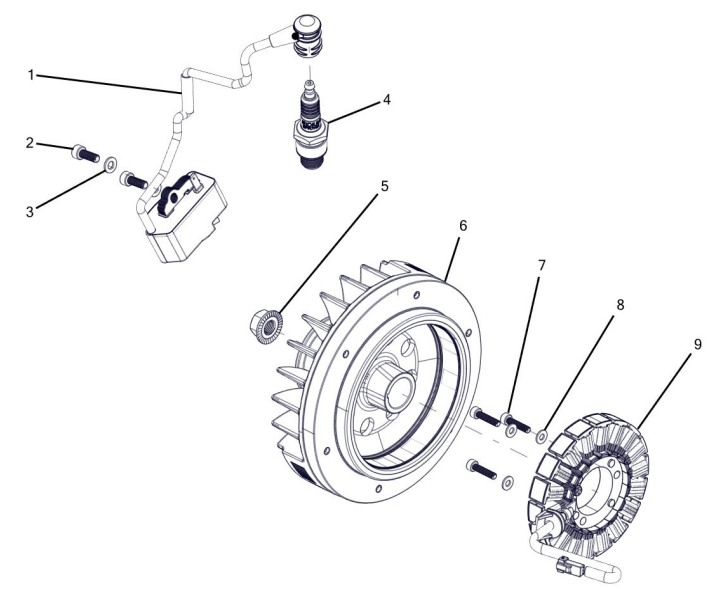 1
2
3
4
5
6
7
8
9