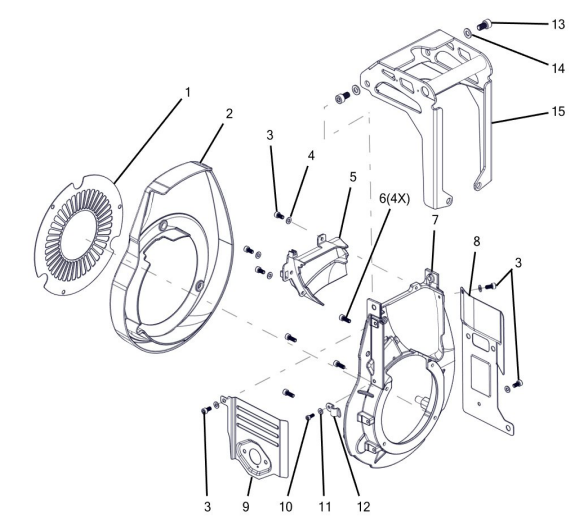 13
14
15
1
2
3
4
5
6(4X)
7
8
3
3
9
10
11
12