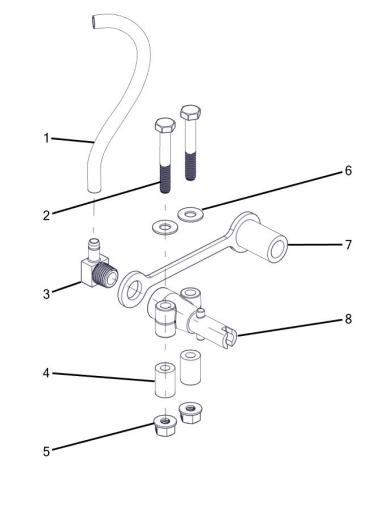 1
2
6
7
3
8
4
5