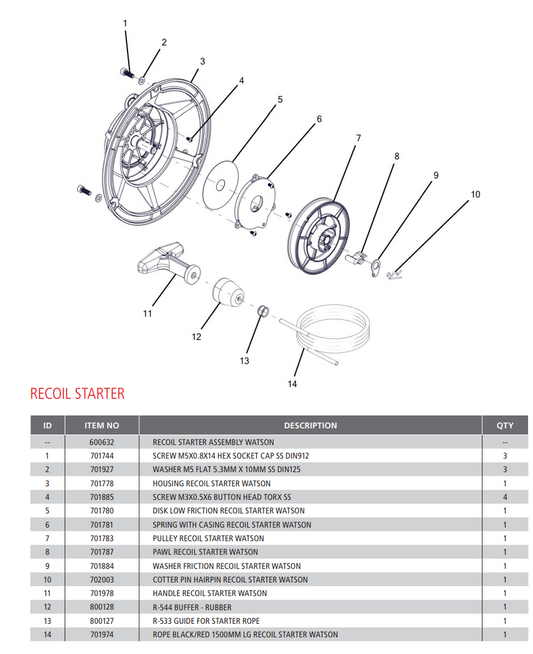 1
2
3
4
5
6
7
8
9
10
11
12
13
14

RECOIL STARTER

| ID | ITEM NO | DESCRIPTION | QTY |
|---|---|---|---|
| -- | 600632 | RECOIL STARTER ASSEMBLY WATSON | -- |
| 1 | 701744 | SCREW M5X0.8X14 HEX SOCKET CAP SS DIN912 | 3 |
| 2 | 701927 | WASHER M5 FLAT 5.3MM X 10MM SS DIN125 | 3 |
| 3 | 701778 | HOUSING RECOIL STARTER WATSON | 1 |
| 4 | 701885 | SCREW M3X0.5X6 BUTTON HEAD TORX SS | 4 |
| 5 | 701780 | DISK LOW FRICTION RECOIL STARTER WATSON | 1 |
| 6 | 701781 | SPRING WITH CASING RECOIL STARTER WATSON | 1 |
| 7 | 701783 | PULLEY RECOIL STARTER WATSON | 1 |
| 8 | 701787 | PAWL RECOIL STARTER WATSON | 1 |
| 9 | 701884 | WASHER FRICTION RECOIL STARTER WATSON | 1 |
| 10 | 702003 | COTTER PIN HAIRPIN RECOIL STARTER WATSON | 1 |
| 11 | 701978 | HANDLE RECOIL STARTER WATSON | 1 |
| 12 | 800128 | R-544 BUFFER - RUBBER | 1 |
| 13 | 800127 | R-533 GUIDE FOR STARTER ROPE | 1 |
| 14 | 701974 | ROPE BLACK/RED 1500MM LG RECOIL STARTER WATSON | 1 |