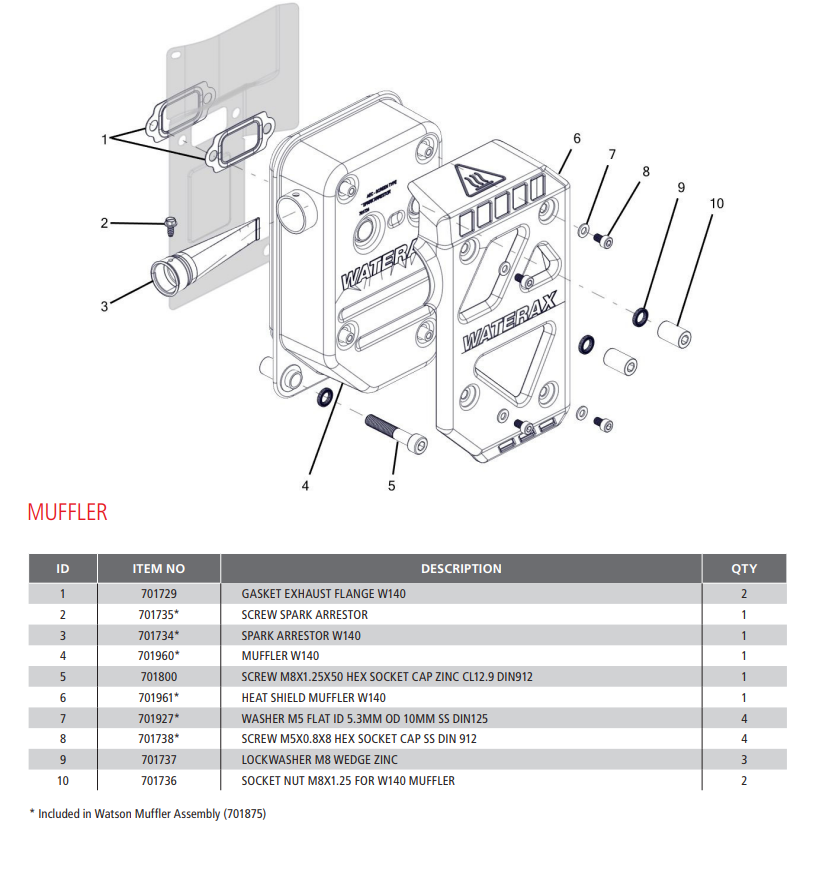 1
2
3
4
5
6
7
8
9
10

WATERAX
WATERAX

MUFFLER

| ID | ITEM NO | DESCRIPTION | QTY |
|---|---|---|---|
| 1 | 701729 | GASKET EXHAUST FLANGE W140 | 2 |
| 2 | 701735* | SCREW SPARK ARRESTOR | 1 |
| 3 | 701734* | SPARK ARRESTOR W140 | 1 |
| 4 | 701960* | MUFFLER W140 | 1 |
| 5 | 701800 | SCREW M8X1.25X50 HEX SOCKET CAP ZINC CL12.9 DIN912 | 1 |
| 6 | 701961* | HEAT SHIELD MUFFLER W140 | 1 |
| 7 | 701927* | WASHER M5 FLAT ID 5.3MM OD 10MM SS DIN125 | 4 |
| 8 | 701738* | SCREW M5X0.8X8 HEX SOCKET CAP SS DIN 912 | 4 |
| 9 | 701737 | LOCKWASHER M8 WEDGE ZINC | 3 |
| 10 | 701736 | SOCKET NUT M8X1.25 FOR W140 MUFFLER | 2 |

* Included in Watson Muffler Assembly (701875)