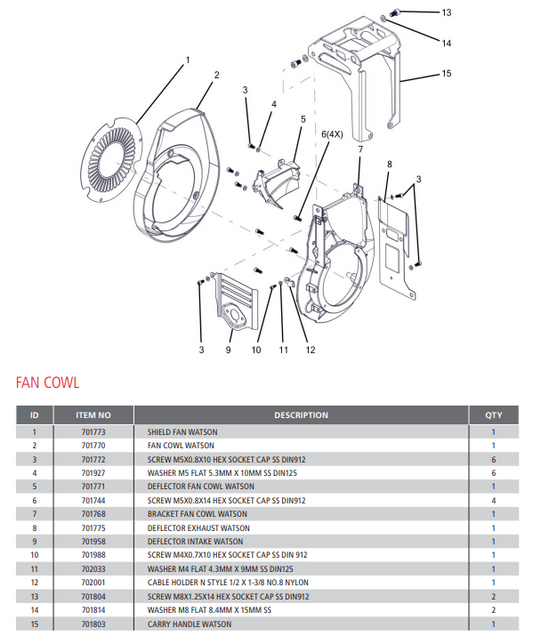 13
14
15
1
2
3
4
5
6(4X)
7
8
3
3
9
10
11
12

FAN COWL

| ID | ITEM NO | DESCRIPTION | QTY |
|---|---|---|---|
| 1 | 701773 | SHIELD FAN WATSON | 1 |
| 2 | 701770 | FAN COWL WATSON | 1 |
| 3 | 701772 | SCREW M5X0.8X10 HEX SOCKET CAP SS DIN912 | 6 |
| 4 | 701927 | WASHER M5 FLAT 5.3MM X 10MM SS DIN125 | 6 |
| 5 | 701771 | DEFLECTOR FAN COWL WATSON | 1 |
| 6 | 701744 | SCREW M5X0.8X14 HEX SOCKET CAP SS DIN912 | 4 |
| 7 | 701768 | BRACKET FAN COWL WATSON | 1 |
| 8 | 701775 | DEFLECTOR EXHAUST WATSON | 1 |
| 9 | 701958 | DEFLECTOR INTAKE WATSON | 1 |
| 10 | 701988 | SCREW M4X0.7X10 HEX SOCKET CAP SS DIN 912 | 1 |
| 11 | 702033 | WASHER M4 FLAT 4.3MM X 9MM SS DIN125 | 1 |
| 12 | 702001 | CABLE HOLDER N STYLE 1/2 X 1-3/8 NO.8 NYLON | 1 |
| 13 | 701804 | SCREW M8X1.25X14 HEX SOCKET CAP SS DIN912 | 2 |
| 14 | 701814 | WASHER M8 FLAT 8.4MM X 15MM SS | 2 |
| 15 | 701803 | CARRY HANDLE WATSON | 1 |