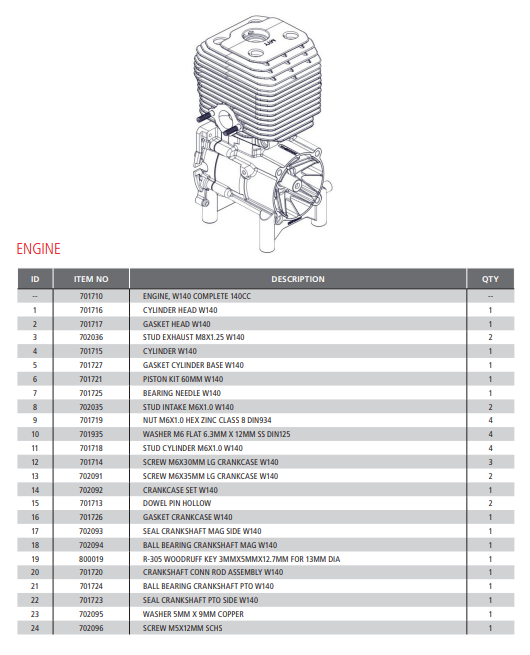 ENGINE

| ID | ITEM NO | DESCRIPTION | QTY |
|---|---|---|---|
| -- | 701710 | ENGINE, W140 COMPLETE 140CC | -- |
| 1 | 701716 | CYLINDER HEAD W140 | 1 |
| 2 | 701717 | GASKET HEAD W140 | 1 |
| 3 | 702036 | STUD EXHAUST M8X1.25 W140 | 2 |
| 4 | 701715 | CYLINDER W140 | 1 |
| 5 | 701727 | GASKET CYLINDER BASE W140 | 1 |
| 6 | 701721 | PISTON KIT 60MM W140 | 1 |
| 7 | 701725 | BEARING NEEDLE W140 | 1 |
| 8 | 702035 | STUD INTAKE M6X1.0 W140 | 2 |
| 9 | 701719 | NUT M6X1.0 HEX ZINC CLASS 8 DIN934 | 4 |
| 10 | 701935 | WASHER M6 FLAT 6.3MM X 12MM SS DIN125 | 4 |
| 11 | 701718 | STUD CYLINDER M6X1.0 W140 | 4 |
| 12 | 701714 | SCREW M6X30MM LG CRANKCASE W140 | 3 |
| 13 | 702091 | SCREW M6X35MM LG CRANKCASE W140 | 2 |
| 14 | 702092 | CRANKCASE SET W140 | 1 |
| 15 | 701713 | DOWEL PIN HOLLOW | 2 |
| 16 | 701726 | GASKET CRANKCASE W140 | 1 |
| 17 | 702093 | SEAL CRANKSHAFT MAG SIDE W140 | 1 |
| 18 | 702094 | BALL BEARING CRANKSHAFT MAG W140 | 1 |
| 19 | 800019 | R-305 WOODRUFF KEY 3MMX5MMX12.7MM FOR 13MM DIA | 1 |
| 20 | 701720 | CRANKSHAFT CONN ROD ASSEMBLY W140 | 1 |
| 21 | 701724 | BALL BEARING CRANKSHAFT PTO W140 | 1 |
| 22 | 701723 | SEAL CRANKSHAFT PTO SIDE W140 | 1 |
| 23 | 702095 | WASHER 5MM X 9MM COPPER | 1 |
| 24 | 702096 | SCREW M5X12MM SCHS | 1 |