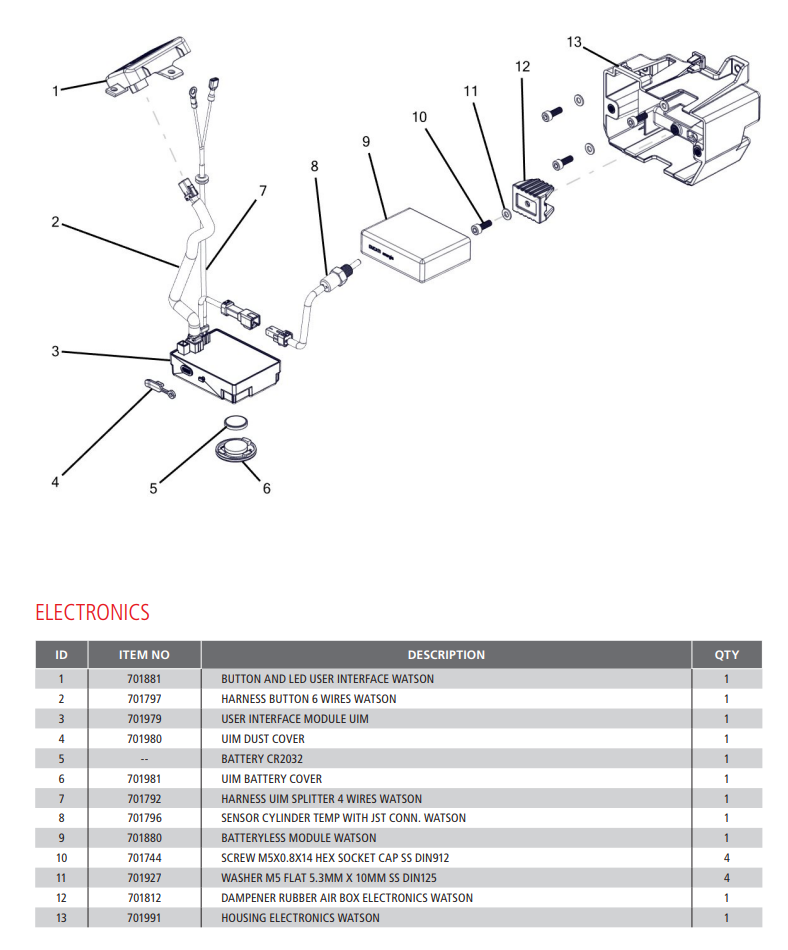 1
2
3
4
5
6
7
8
9
10
11
12
13

ELECTRONICS

| ID | ITEM NO | DESCRIPTION | QTY |
|---|---|---|---|
| 1 | 701881 | BUTTON AND LED USER INTERFACE WATSON | 1 |
| 2 | 701797 | HARNESS BUTTON 6 WIRES WATSON | 1 |
| 3 | 701979 | USER INTERFACE MODULE UIM | 1 |
| 4 | 701980 | UIM DUST COVER | 1 |
| 5 | -- | BATTERY CR2032 | 1 |
| 6 | 701981 | UIM BATTERY COVER | 1 |
| 7 | 701792 | HARNESS UIM SPLITTER 4 WIRES WATSON | 1 |
| 8 | 701796 | SENSOR CYLINDER TEMP WITH JST CONN. WATSON | 1 |
| 9 | 701880 | BATTERYLESS MODULE WATSON | 1 |
| 10 | 701744 | SCREW M5X0.8X14 HEX SOCKET CAP SS DIN912 | 4 |
| 11 | 701927 | WASHER M5 FLAT 5.3MM X 10MM SS DIN125 | 4 |
| 12 | 701812 | DAMPENER RUBBER AIR BOX ELECTRONICS WATSON | 1 |
| 13 | 701991 | HOUSING ELECTRONICS WATSON | 1 |