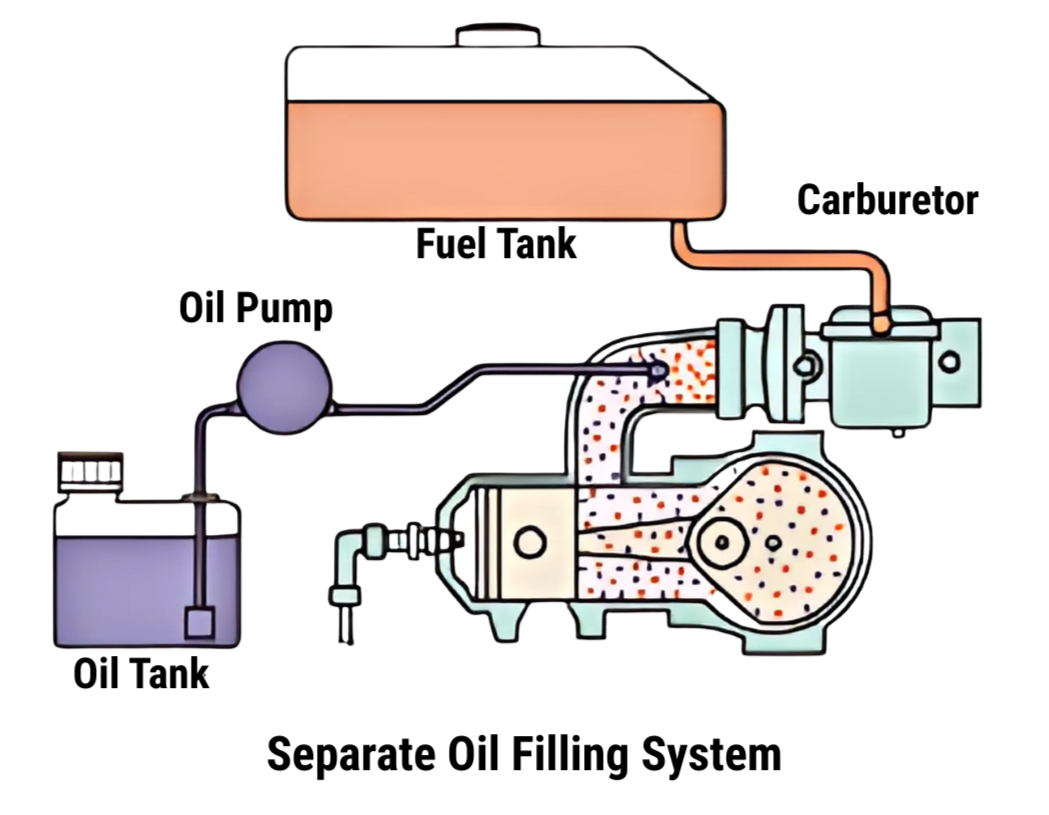 Carburetor

Fuel Tank

Oil Pump

Oil Tank

Separate Oil Filling System