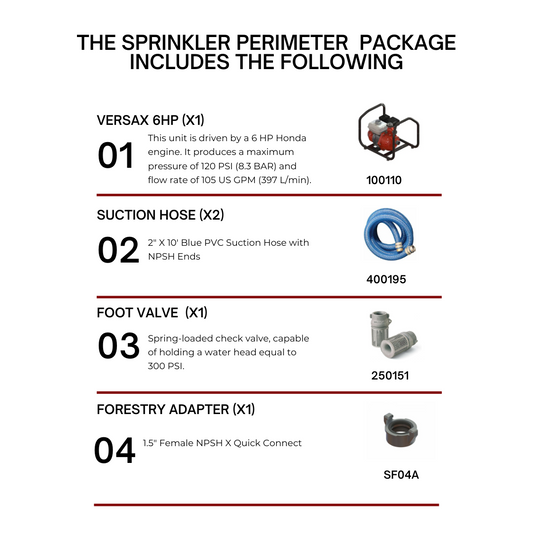 THE SPRINKLER PERIMETER PACKAGE INCLUDES THE FOLLOWING

VERSAX 6HP (X1)

01

This unit is driven by a 6 HP Honda engine. It produces a maximum pressure of 120 PSI (8.3 BAR) and flow rate of 105 US GPM (397 L/min).

100110

SUCTION HOSE (X2)

02

2" X 10' Blue PVC Suction Hose with NPSH Ends

400195

FOOT VALVE (X1)

03

Spring-loaded check valve, capable of holding a water head equal to 300 PSI.

250151

FORESTRY ADAPTER (X1)

04

1.5" Female NPSH X Quick Connect

SF04A