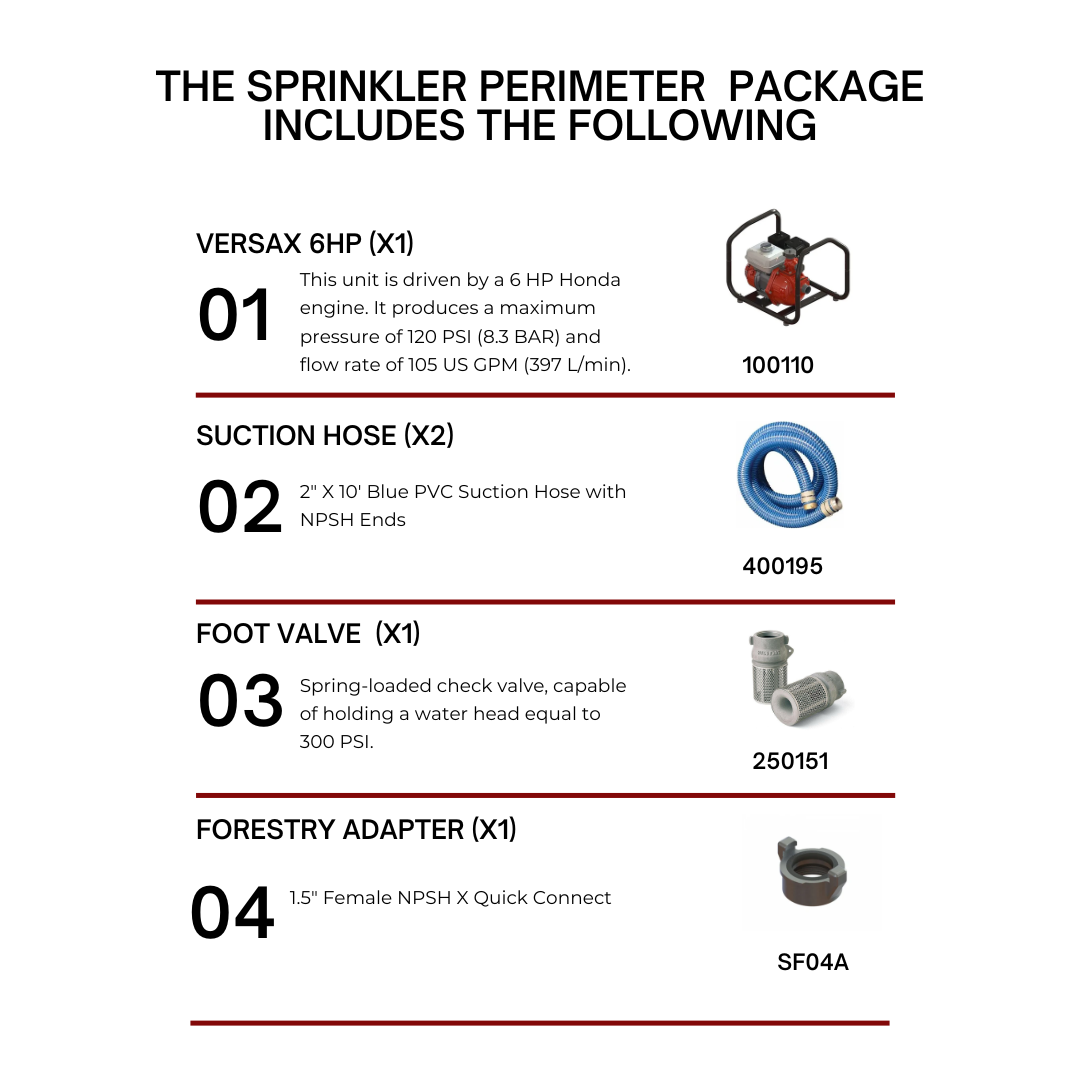 THE SPRINKLER PERIMETER PACKAGE INCLUDES THE FOLLOWING

VERSAX 6HP (X1)

01

This unit is driven by a 6 HP Honda engine. It produces a maximum pressure of 120 PSI (8.3 BAR) and flow rate of 105 US GPM (397 L/min).

100110

SUCTION HOSE (X2)

02

2" X 10' Blue PVC Suction Hose with NPSH Ends

400195

FOOT VALVE (X1)

03

Spring-loaded check valve, capable of holding a water head equal to 300 PSI.

250151

FORESTRY ADAPTER (X1)

04

1.5" Female NPSH X Quick Connect

SF04A